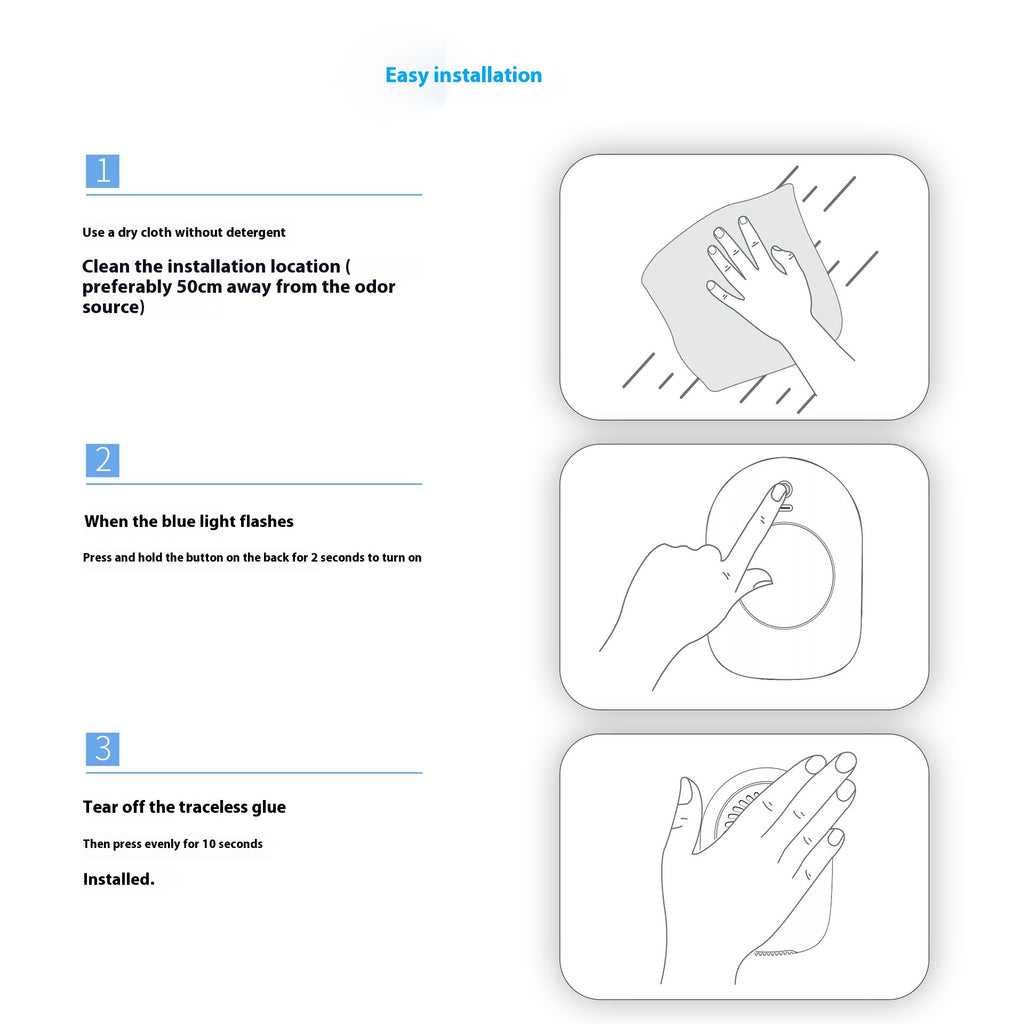 Easy installation

1

Use a dry cloth without detergent

Clean the installation location ( preferably 50cm away from the odor source)

2

When the blue light flashes

Press and hold the button on the back for 2 seconds to turn on

3

Tear off the traceless glue

Then press evenly for 10 seconds

Installed.